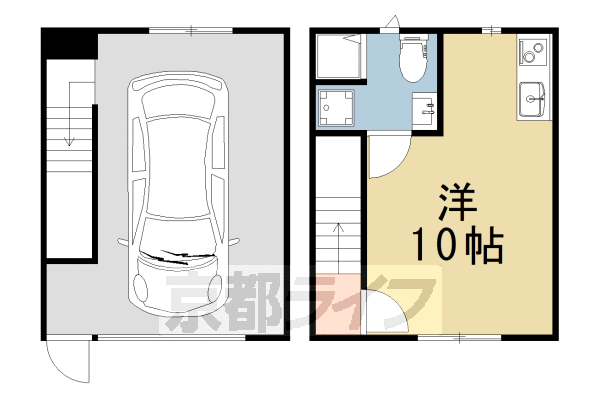 洋
10帖

京都ライフ